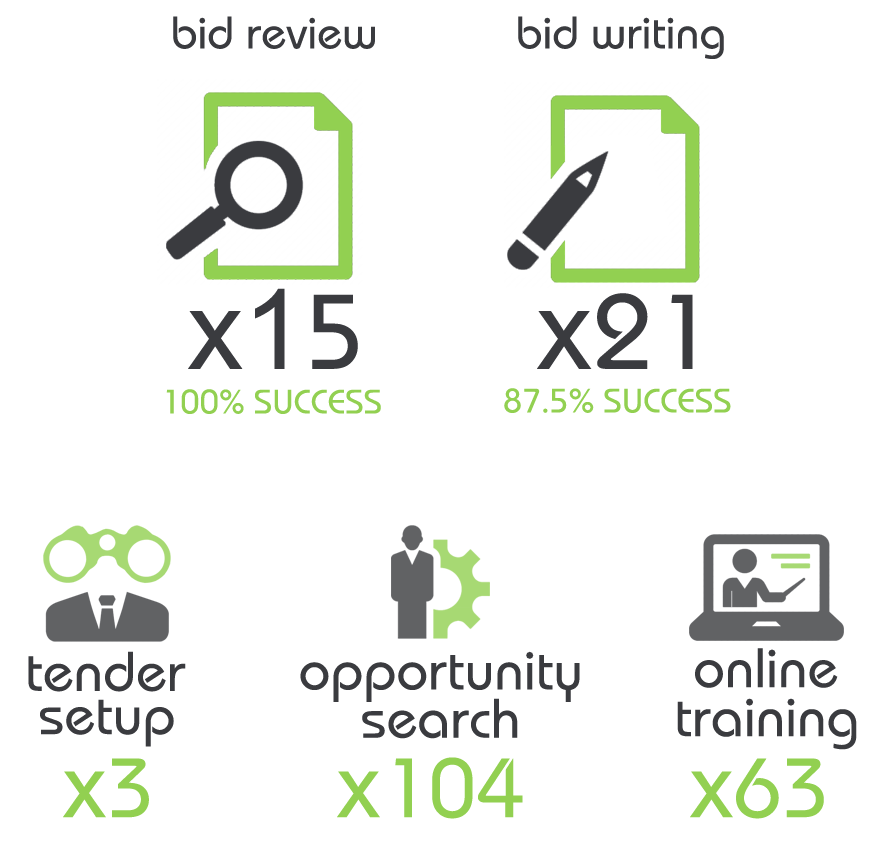 bid review

x15

100% SUCCESS

bid writing

x21

87.5% SUCCESS

tender setup

x3

opportunity search

x104

online training

x63