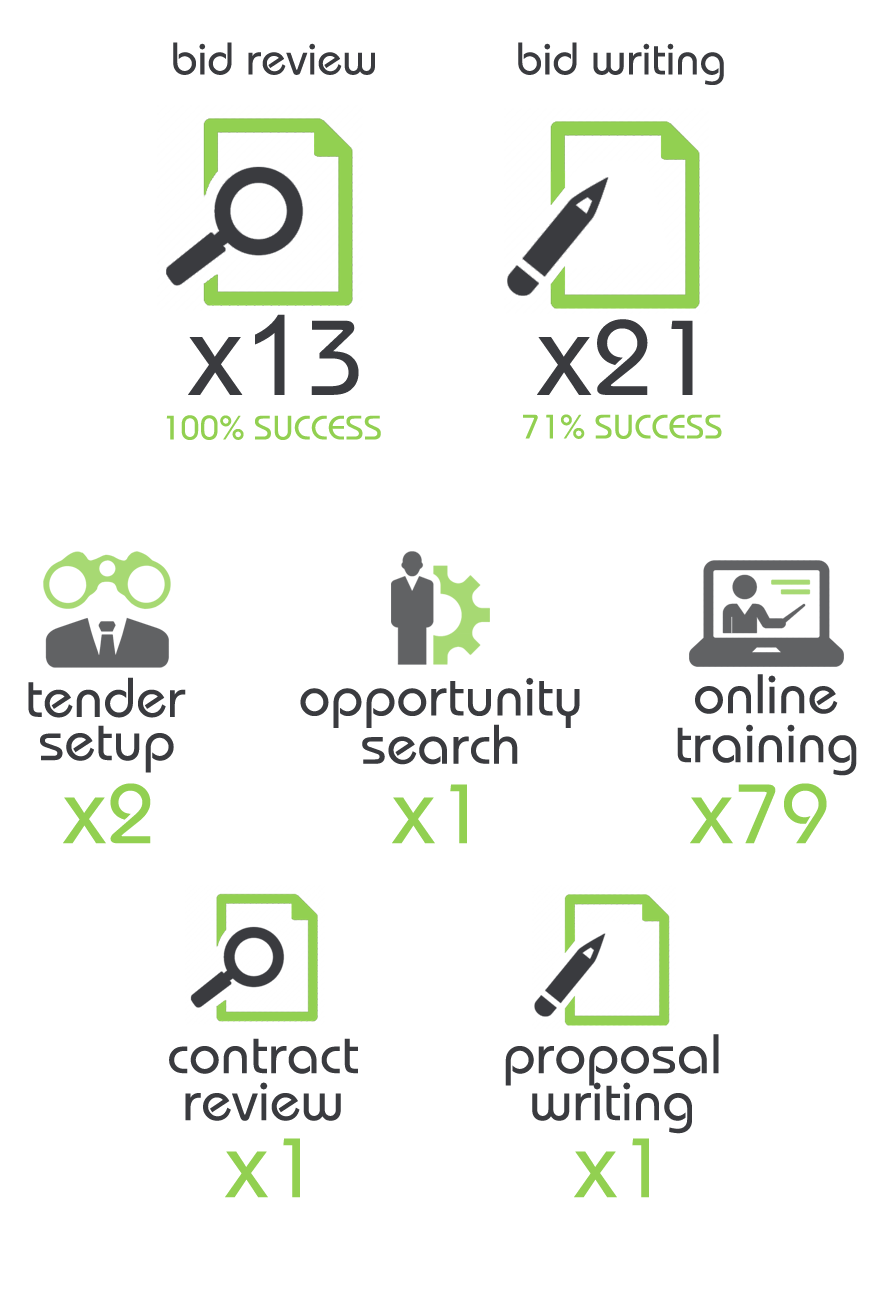 bid review

x13

100% SUCCESS

bid writing

x21

71% SUCCESS

tender setup

x2

opportunity search

x1

online training

x79

contract review

x1

proposal writing

x1