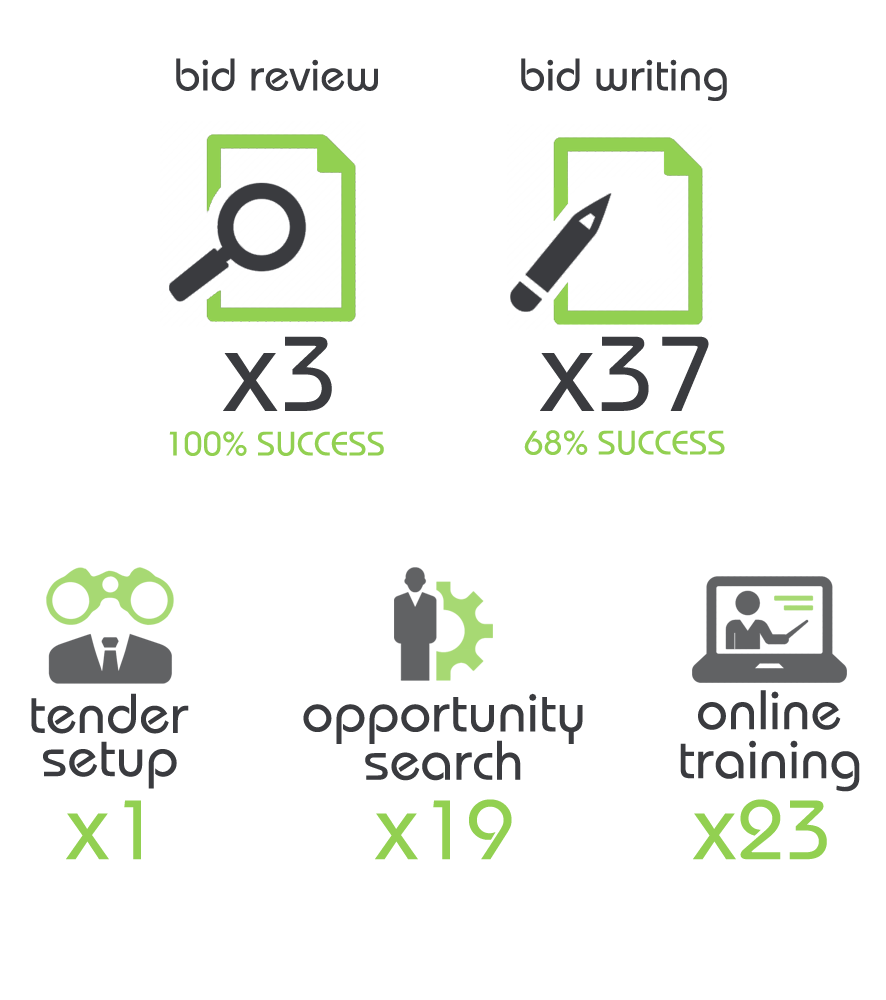 bid review

x3
100% SUCCESS

bid writing

x37
68% SUCCESS

tender setup
x1

opportunity search
x19

online training
x23